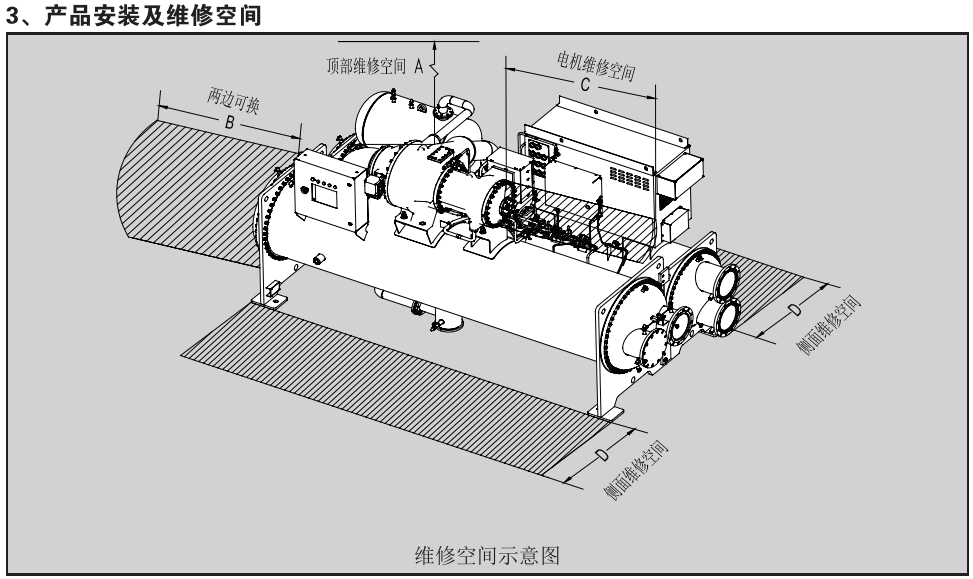 3、产品安装及维修空间

顶部维修空间 A

电机维修空间

C

两边可换

B

D

侧面维修空间

D

侧面维修空间

维修空间示意图