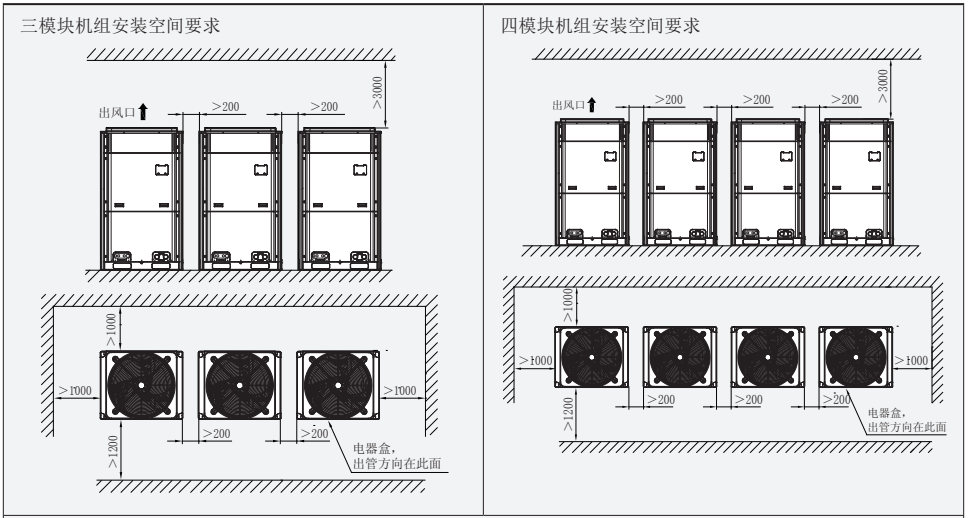 三模块机组安装空间要求

出风口

>200

>200

>3000

>1000

>1000

>1000

>200

>200

>1200

电器盒,
出管方向在此面

四模块机组安装空间要求

出风口

>200

>200

>200

>3000

>1000

>1000

>1000

>200

>200

>200

>1200

电器盒,
出管方向在此面